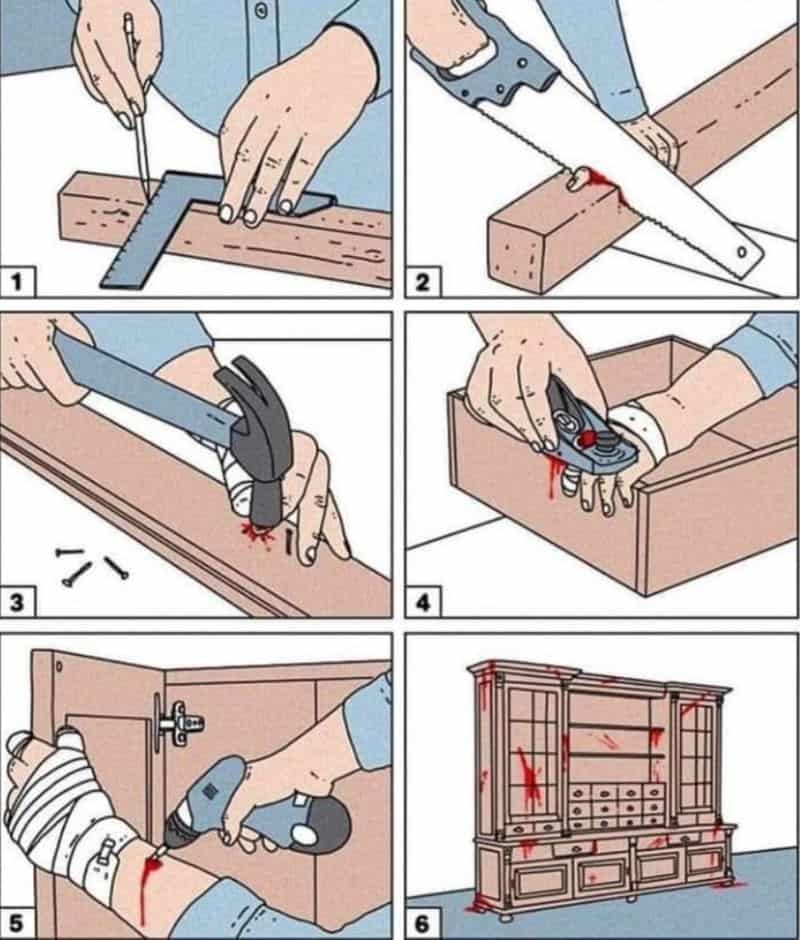 1

2

3

4

5

6