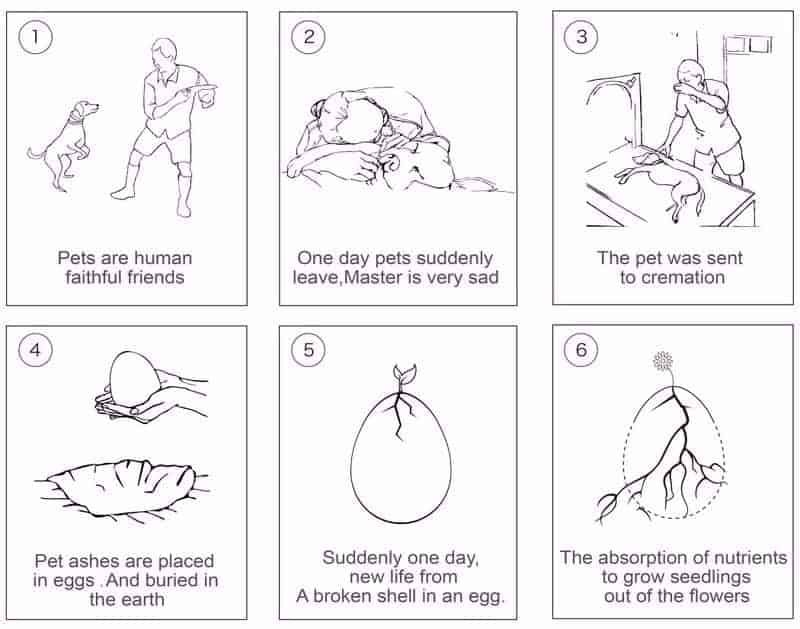 1

Pets are human faithful friends

2

One day pets suddenly leave,Master is very sad

3

The pet was sent to cremation

4

Pet ashes are placed in eggs .And buried in the earth

5

Suddenly one day, new life from A broken shell in an egg.

6

The absorption of nutrients to grow seedlings out of the flowers