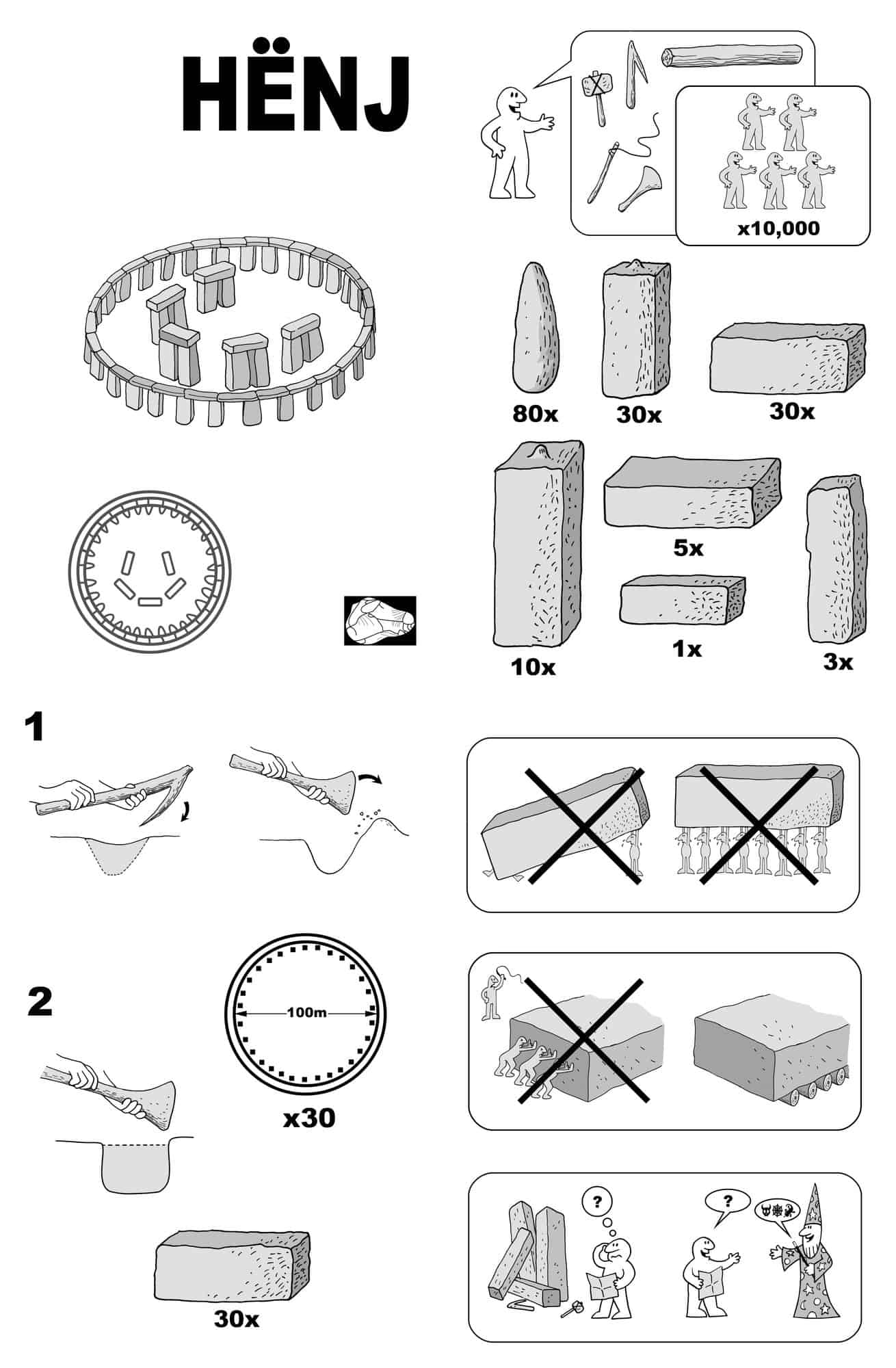 HËNJ

x10,000

80x

30x

30x

10x

5x

1x

3x

1

2

100m

x30

30x

?

?