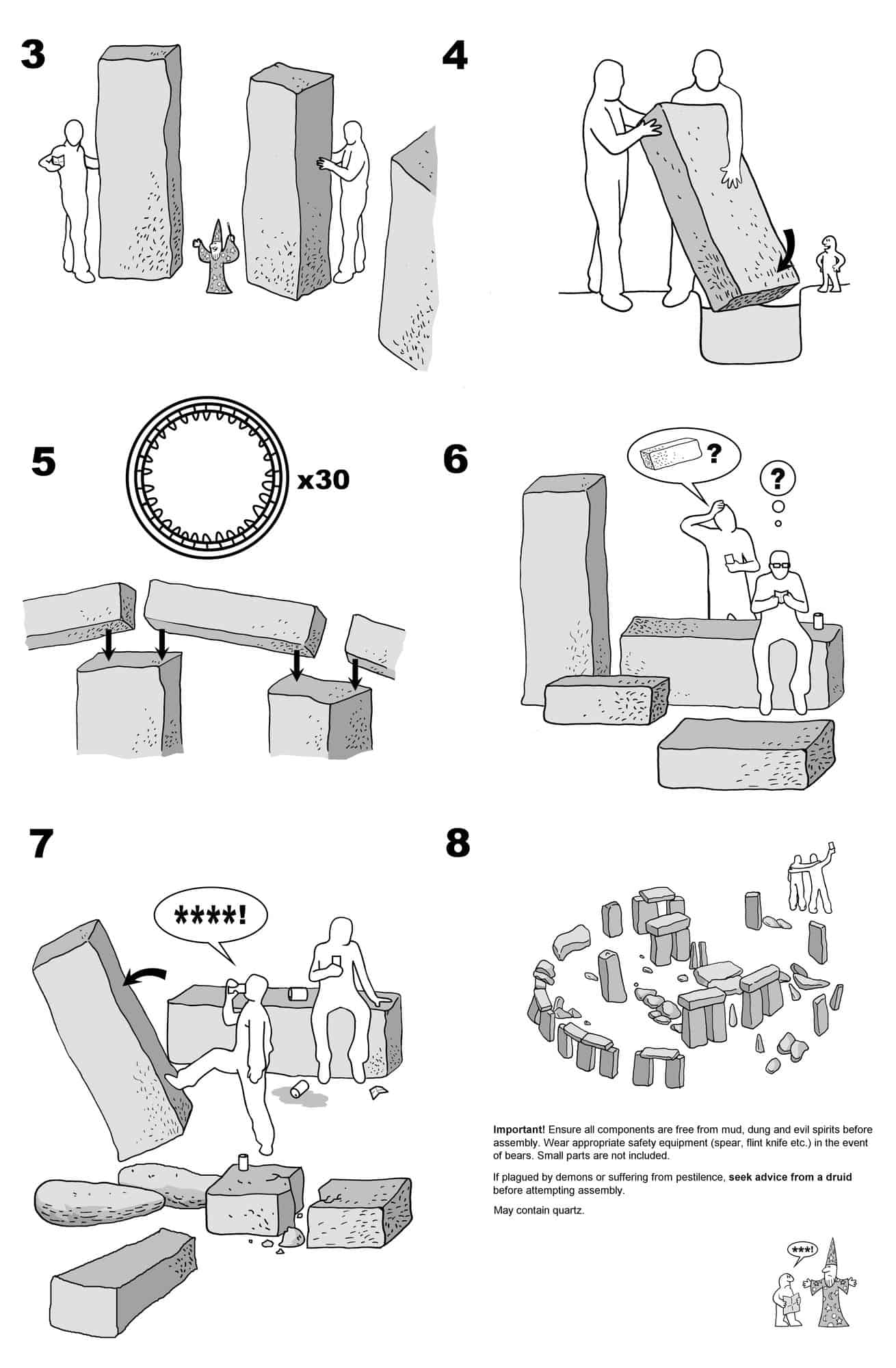 3

4

5

x30

6

?

?

7

****!

8

**Important!** Ensure all components are free from mud, dung and evil spirits before assembly. Wear appropriate safety equipment (spear, flint knife etc.) in the event of bears. Small parts are not included.

If plagued by demons or suffering from pestilence, **seek advice from a druid** before attempting assembly.

May contain quartz.

***!